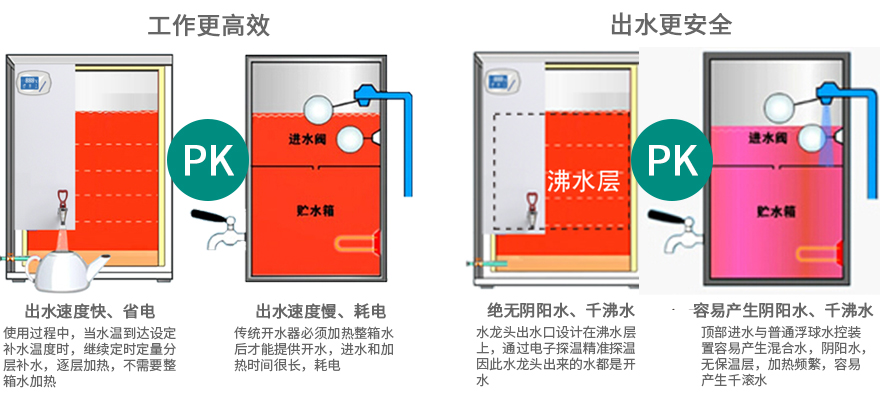 工作更高效

PK

进水阀

贮水箱

出水速度快、省电

使用过程中，当水温到达设定补水温度时，继续定时定量分层补水，逐层加热，不需要整箱水加热

出水速度慢、耗电

传统开水器必须加热整箱水后才能提供开水，进水和加热时间很长，耗电

出水更安全

沸水层

PK

进水阀

贮水箱

绝无阴阳水、千沸水

水龙头出水口设计在沸水层上，通过电子探温精准探温因此水龙头出来的水都是开水

容易产生阴阳水、千沸水

顶部进水与普通浮球水控装置容易产生混合水，阴阳水，无保温层，加热频繁，容易产生千滚水